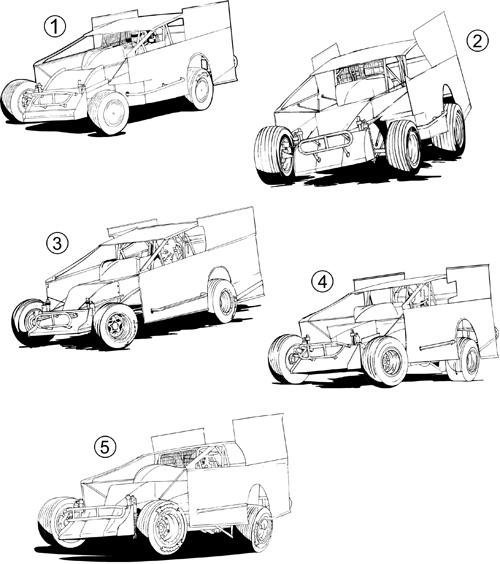 1
2
3
4
5