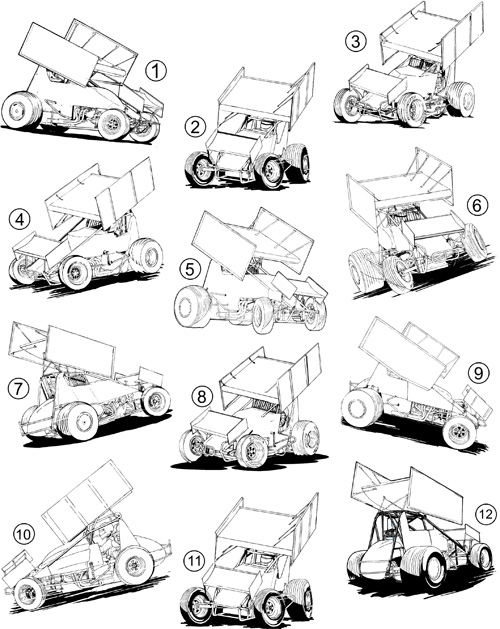 1
2
3
4
5
6
7
8
9
10
11
12