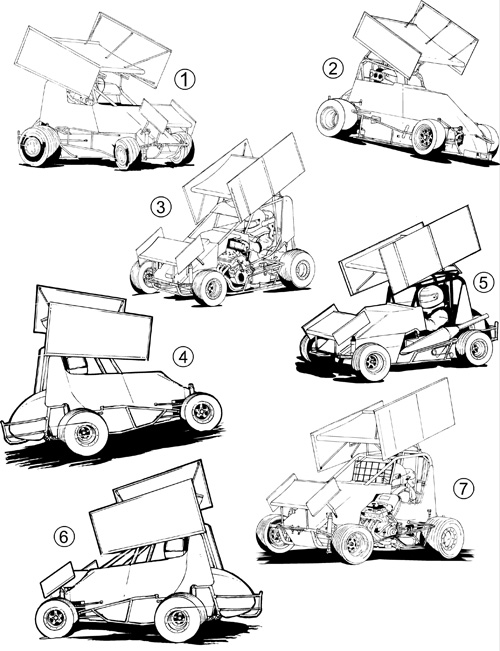 1

2

3

5

4

7

6